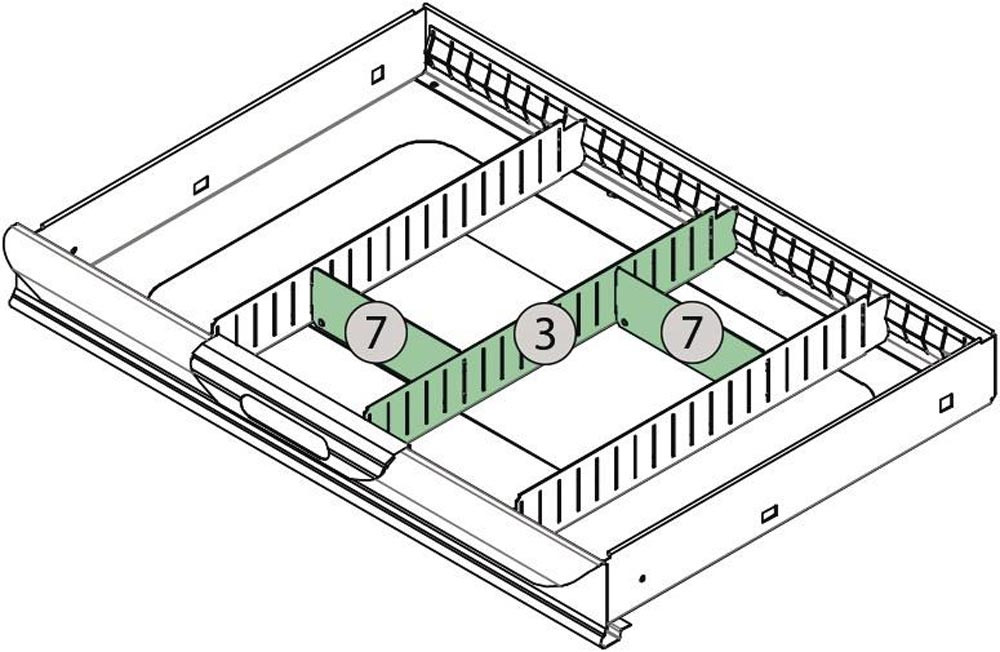 7
3
7