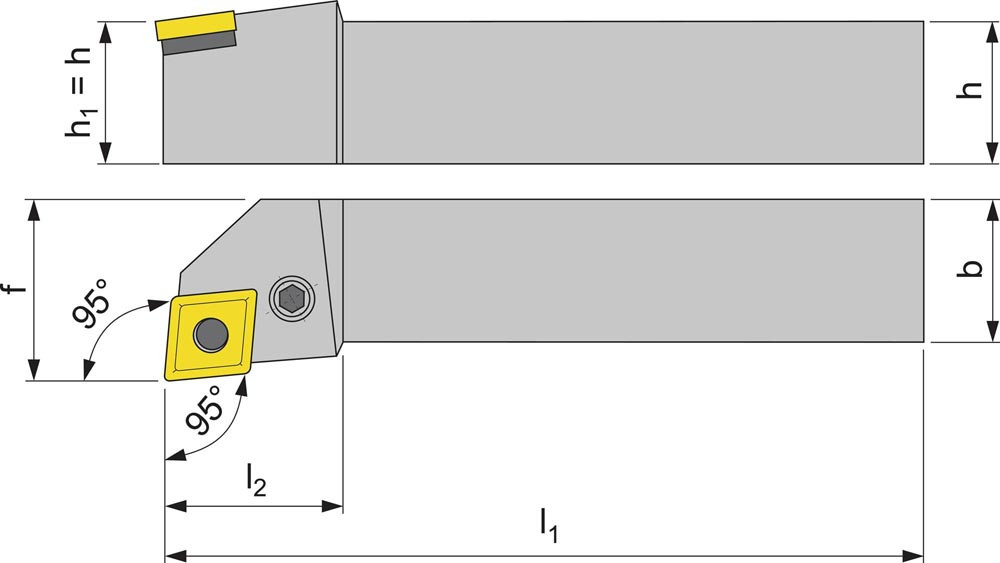 $h_1 = h$

h

f

b

95°

95°

$l_2$

$l_1$